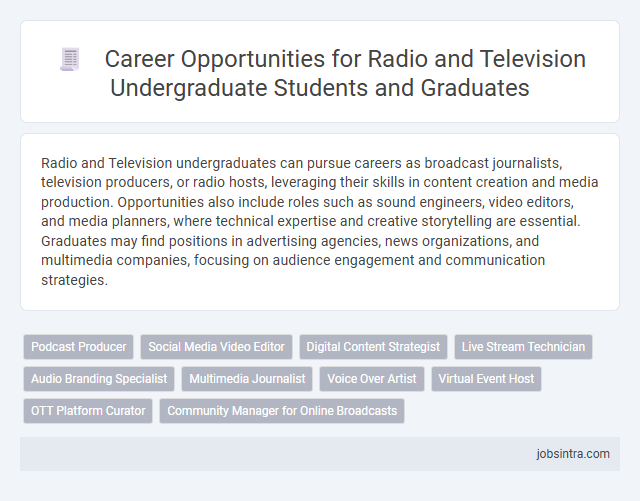 Career Opportunities for Radio and Television Undergraduate Students and Graduates

Radio and Television undergraduates can pursue careers as broadcast journalists, television producers, or radio hosts, leveraging their skills in content creation and media production. Opportunities also include roles such as sound engineers, video editors, and media planners, where technical expertise and creative storytelling are essential. Graduates may find positions in advertising agencies, news organizations, and multimedia companies, focusing on audience engagement and communication strategies.

Podcast Producer
Social Media Video Editor
Digital Content Strategist
Live Stream Technician
Audio Branding Specialist
Multimedia Journalist
Voice Over Artist
Virtual Event Host
OTT Platform Curator
Community Manager for Online Broadcasts

jobsintra.com