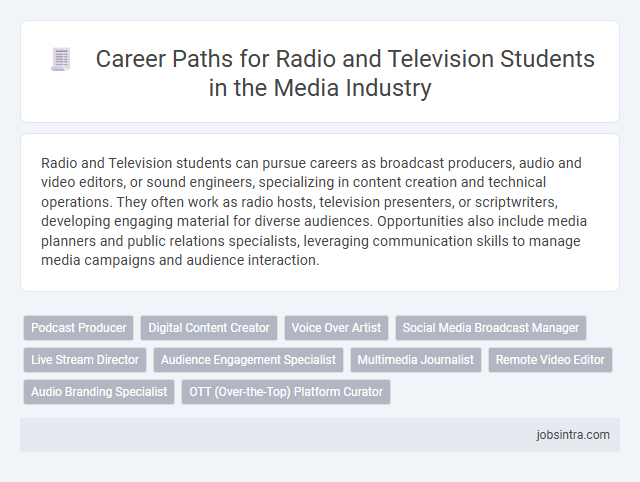 Career Paths for Radio and Television Students in the Media Industry

Radio and Television students can pursue careers as broadcast producers, audio and video editors, or sound engineers, specializing in content creation and technical operations. They often work as radio hosts, television presenters, or scriptwriters, developing engaging material for diverse audiences. Opportunities also include media planners and public relations specialists, leveraging communication skills to manage media campaigns and audience interaction.

Podcast Producer
Digital Content Creator
Voice Over Artist
Social Media Broadcast Manager
Live Stream Director
Audience Engagement Specialist
Multimedia Journalist
Remote Video Editor
Audio Branding Specialist
OTT (Over-the-Top) Platform Curator

jobsintra.com