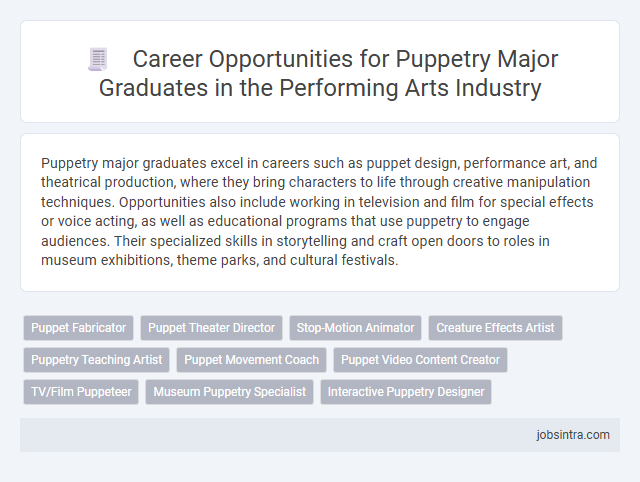 Career Opportunities for Puppetry Major Graduates in the Performing Arts Industry

Puppetry major graduates excel in careers such as puppet design, performance art, and theatrical production, where they bring characters to life through creative manipulation techniques. Opportunities also include working in television and film for special effects or voice acting, as well as educational programs that use puppetry to engage audiences. Their specialized skills in storytelling and craft open doors to roles in museum exhibitions, theme parks, and cultural festivals.

Puppet Fabricator
Puppet Theater Director
Stop-Motion Animator
Creature Effects Artist
Puppetry Teaching Artist
Puppet Movement Coach
Puppet Video Content Creator
TV/Film Puppeteer
Museum Puppetry Specialist
Interactive Puppetry Designer

jobsintra.com