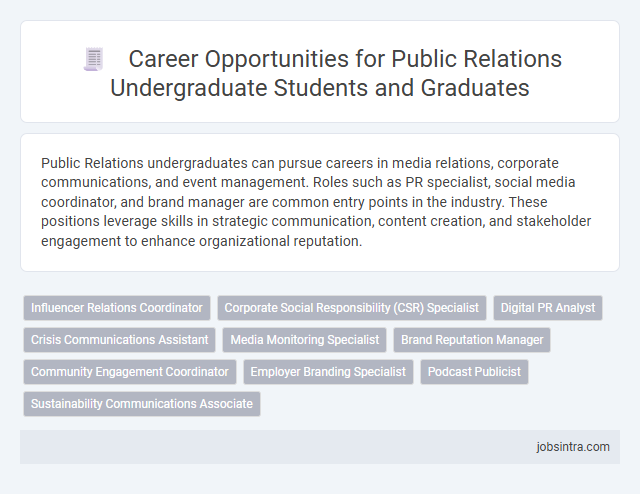 Career Opportunities for Public Relations Undergraduate Students and Graduates

Public Relations undergraduates can pursue careers in media relations, corporate communications, and event management. Roles such as PR specialist, social media coordinator, and brand manager are common entry points in the industry. These positions leverage skills in strategic communication, content creation, and stakeholder engagement to enhance organizational reputation.

Influencer Relations Coordinator
Corporate Social Responsibility (CSR) Specialist
Digital PR Analyst
Crisis Communications Assistant
Media Monitoring Specialist
Brand Reputation Manager
Community Engagement Coordinator
Employer Branding Specialist
Podcast Publicist
Sustainability Communications Associate

jobsintra.com