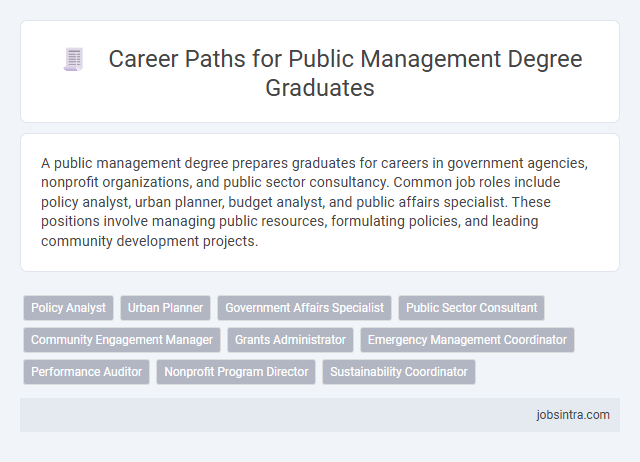 Career Paths for Public Management Degree Graduates

A public management degree prepares graduates for careers in government agencies, nonprofit organizations, and public sector consultancy. Common job roles include policy analyst, urban planner, budget analyst, and public affairs specialist. These positions involve managing public resources, formulating policies, and leading community development projects.

Policy Analyst
Urban Planner
Government Affairs Specialist
Public Sector Consultant
Community Engagement Manager
Grants Administrator
Emergency Management Coordinator
Performance Auditor
Nonprofit Program Director
Sustainability Coordinator

jobsintra.com