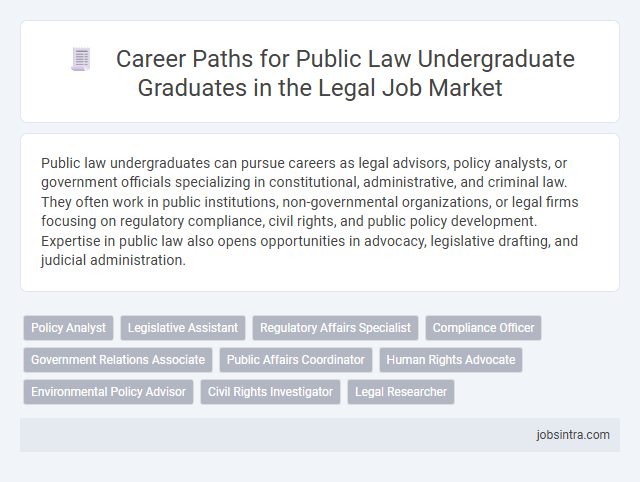 Career Paths for Public Law Undergraduate Graduates in the Legal Job Market

Public law undergraduates can pursue careers as legal advisors, policy analysts, or government officials specializing in constitutional, administrative, and criminal law. They often work in public institutions, non-governmental organizations, or legal firms focusing on regulatory compliance, civil rights, and public policy development. Expertise in public law also opens opportunities in advocacy, legislative drafting, and judicial administration.

Policy Analyst
Legislative Assistant
Regulatory Affairs Specialist
Compliance Officer
Government Relations Associate
Public Affairs Coordinator
Human Rights Advocate
Environmental Policy Advisor
Civil Rights Investigator
Legal Researcher

jobsintra.com