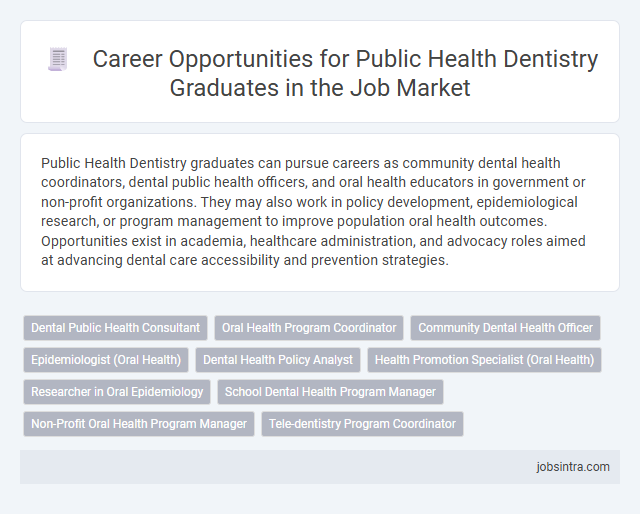 Career Opportunities for Public Health Dentistry Graduates in the Job Market

Public Health Dentistry graduates can pursue careers as community dental health coordinators, dental public health officers, and oral health educators in government or non-profit organizations. They may also work in policy development, epidemiological research, or program management to improve population oral health outcomes. Opportunities exist in academia, healthcare administration, and advocacy roles aimed at advancing dental care accessibility and prevention strategies.

Dental Public Health Consultant
Oral Health Program Coordinator
Community Dental Health Officer
Epidemiologist (Oral Health)
Dental Health Policy Analyst
Health Promotion Specialist (Oral Health)
Researcher in Oral Epidemiology
School Dental Health Program Manager
Non-Profit Oral Health Program Manager
Tele-dentistry Program Coordinator

jobsintra.com