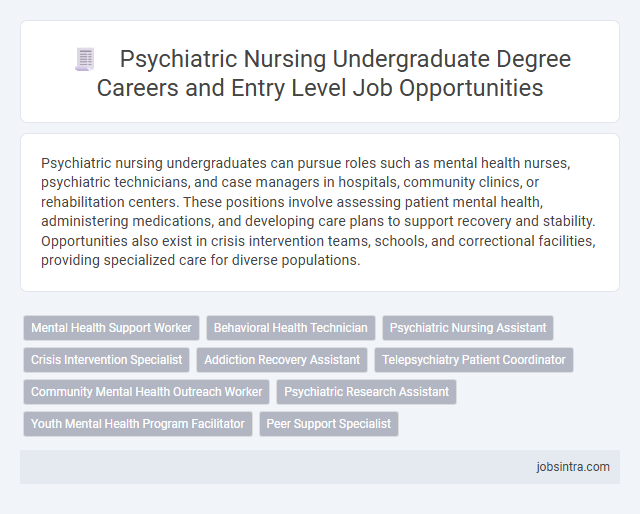 Psychiatric Nursing Undergraduate Degree Careers and Entry Level Job Opportunities

Psychiatric nursing undergraduates can pursue roles such as mental health nurses, psychiatric technicians, and case managers in hospitals, community clinics, or rehabilitation centers. These positions involve assessing patient mental health, administering medications, and developing care plans to support recovery and stability. Opportunities also exist in crisis intervention teams, schools, and correctional facilities, providing specialized care for diverse populations.

Mental Health Support Worker
Behavioral Health Technician
Psychiatric Nursing Assistant
Crisis Intervention Specialist
Addiction Recovery Assistant
Telepsychiatry Patient Coordinator
Community Mental Health Outreach Worker
Psychiatric Research Assistant
Youth Mental Health Program Facilitator
Peer Support Specialist

jobsintra.com