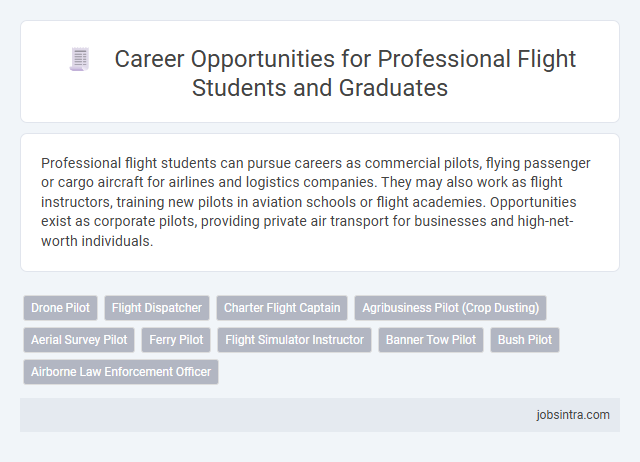 Career Opportunities for Professional Flight Students and Graduates

Professional flight students can pursue careers as commercial pilots, flying passenger or cargo aircraft for airlines and logistics companies. They may also work as flight instructors, training new pilots in aviation schools or flight academies. Opportunities exist as corporate pilots, providing private air transport for businesses and high-net-worth individuals.

Drone Pilot
Flight Dispatcher
Charter Flight Captain
Agribusiness Pilot (Crop Dusting)
Aerial Survey Pilot
Ferry Pilot
Flight Simulator Instructor
Banner Tow Pilot
Bush Pilot
Airborne Law Enforcement Officer

jobsintra.com