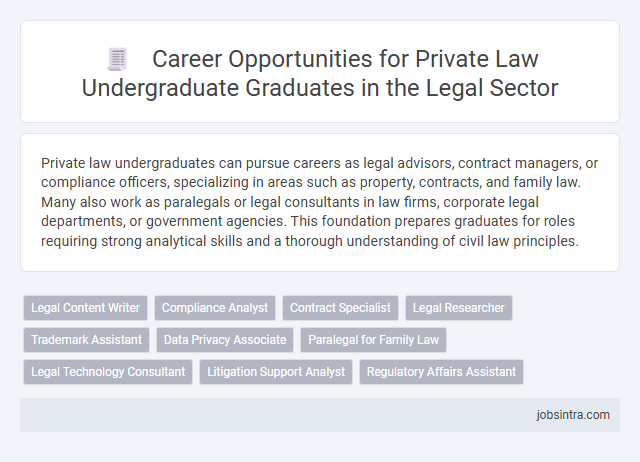 Career Opportunities for Private Law Undergraduate Graduates in the Legal Sector

Private law undergraduates can pursue careers as legal advisors, contract managers, or compliance officers, specializing in areas such as property, contracts, and family law. Many also work as paralegals or legal consultants in law firms, corporate legal departments, or government agencies. This foundation prepares graduates for roles requiring strong analytical skills and a thorough understanding of civil law principles.

Legal Content Writer
Compliance Analyst
Contract Specialist
Legal Researcher
Trademark Assistant
Data Privacy Associate
Paralegal for Family Law
Legal Technology Consultant
Litigation Support Analyst
Regulatory Affairs Assistant

jobsintra.com