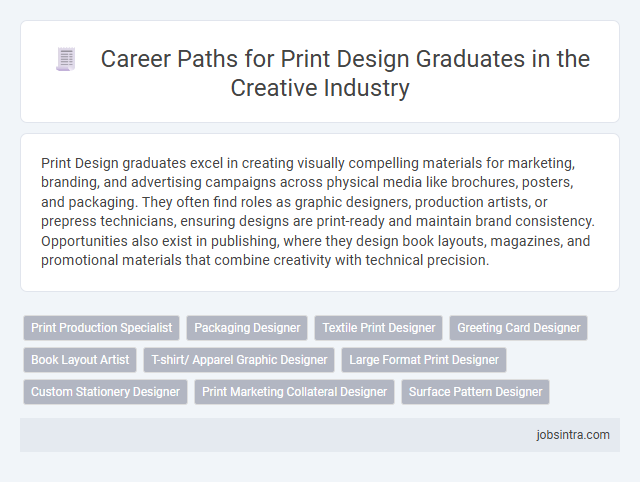 Career Paths for Print Design Graduates in the Creative Industry

Print Design graduates excel in creating visually compelling materials for marketing, branding, and advertising campaigns across physical media like brochures, posters, and packaging. They often find roles as graphic designers, production artists, or prepress technicians, ensuring designs are print-ready and maintain brand consistency. Opportunities also exist in publishing, where they design book layouts, magazines, and promotional materials that combine creativity with technical precision.

Print Production Specialist
Packaging Designer
Textile Print Designer
Greeting Card Designer
Book Layout Artist
T-shirt/ Apparel Graphic Designer
Large Format Print Designer
Custom Stationery Designer
Print Marketing Collateral Designer
Surface Pattern Designer

jobsintra.com