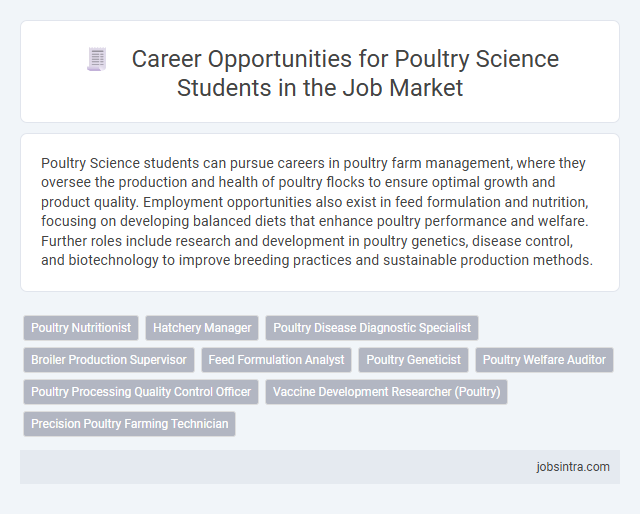 Career Opportunities for Poultry Science Students in the Job Market

Poultry Science students can pursue careers in poultry farm management, where they oversee the production and health of poultry flocks to ensure optimal growth and product quality. Employment opportunities also exist in feed formulation and nutrition, focusing on developing balanced diets that enhance poultry performance and welfare. Further roles include research and development in poultry genetics, disease control, and biotechnology to improve breeding practices and sustainable production methods.

Poultry Nutritionist
Hatchery Manager
Poultry Disease Diagnostic Specialist
Broiler Production Supervisor
Feed Formulation Analyst
Poultry Geneticist
Poultry Welfare Auditor
Poultry Processing Quality Control Officer
Vaccine Development Researcher (Poultry)
Precision Poultry Farming Technician

jobsintra.com