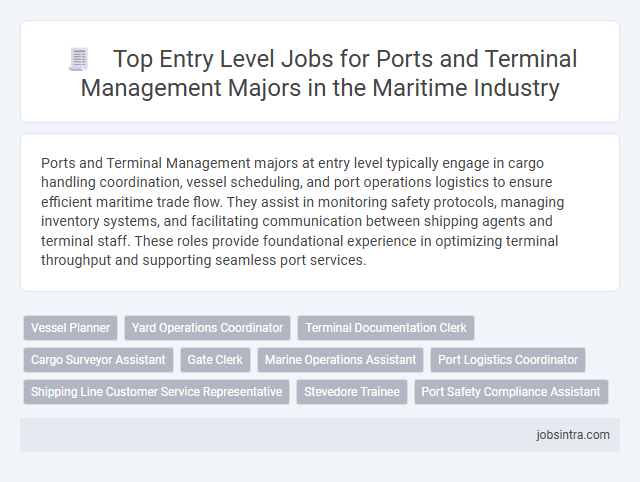 Top Entry Level Jobs for Ports and Terminal Management Majors in the Maritime Industry

Ports and Terminal Management majors at entry level typically engage in cargo handling coordination, vessel scheduling, and port operations logistics to ensure efficient maritime trade flow. They assist in monitoring safety protocols, managing inventory systems, and facilitating communication between shipping agents and terminal staff. These roles provide foundational experience in optimizing terminal throughput and supporting seamless port services.

Vessel Planner
Yard Operations Coordinator
Terminal Documentation Clerk
Cargo Surveyor Assistant
Gate Clerk
Marine Operations Assistant
Port Logistics Coordinator
Shipping Line Customer Service Representative
Stevedore Trainee
Port Safety Compliance Assistant

jobsintra.com