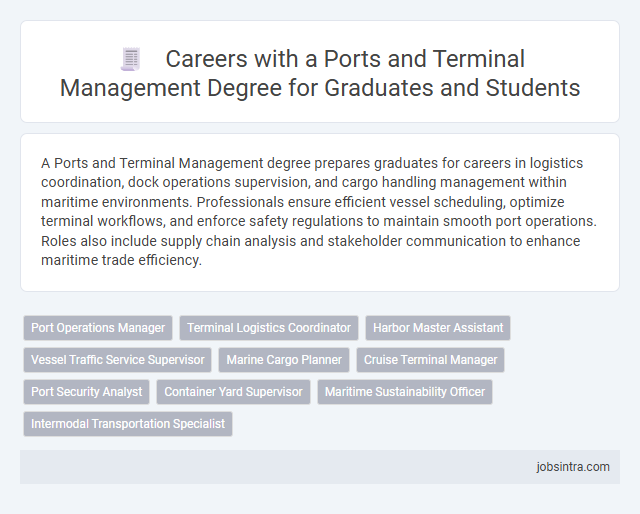 Careers with a Ports and Terminal Management Degree for Graduates and Students

A Ports and Terminal Management degree prepares graduates for careers in logistics coordination, dock operations supervision, and cargo handling management within maritime environments. Professionals ensure efficient vessel scheduling, optimize terminal workflows, and enforce safety regulations to maintain smooth port operations. Roles also include supply chain analysis and stakeholder communication to enhance maritime trade efficiency.

Port Operations Manager
Terminal Logistics Coordinator
Harbor Master Assistant
Vessel Traffic Service Supervisor
Marine Cargo Planner
Cruise Terminal Manager
Port Security Analyst
Container Yard Supervisor
Maritime Sustainability Officer
Intermodal Transportation Specialist

jobsintra.com