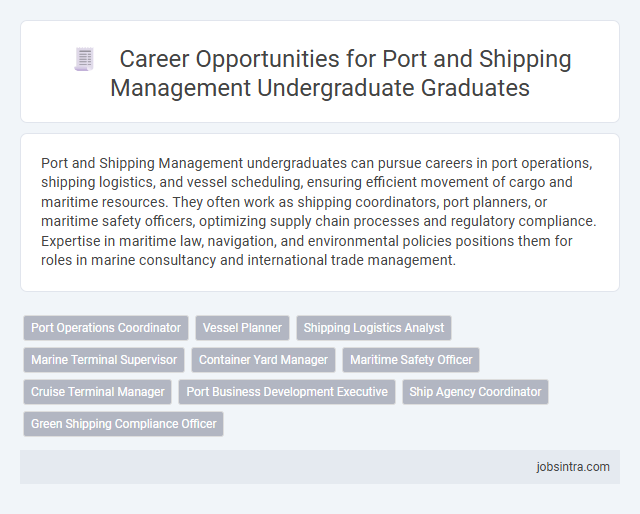 Career Opportunities for Port and Shipping Management Undergraduate Graduates

Port and Shipping Management undergraduates can pursue careers in port operations, shipping logistics, and vessel scheduling, ensuring efficient movement of cargo and maritime resources. They often work as shipping coordinators, port planners, or maritime safety officers, optimizing supply chain processes and regulatory compliance. Expertise in maritime law, navigation, and environmental policies positions them for roles in marine consultancy and international trade management.

Port Operations Coordinator
Vessel Planner
Shipping Logistics Analyst
Marine Terminal Supervisor
Container Yard Manager
Maritime Safety Officer
Cruise Terminal Manager
Port Business Development Executive
Ship Agency Coordinator
Green Shipping Compliance Officer

jobsintra.com