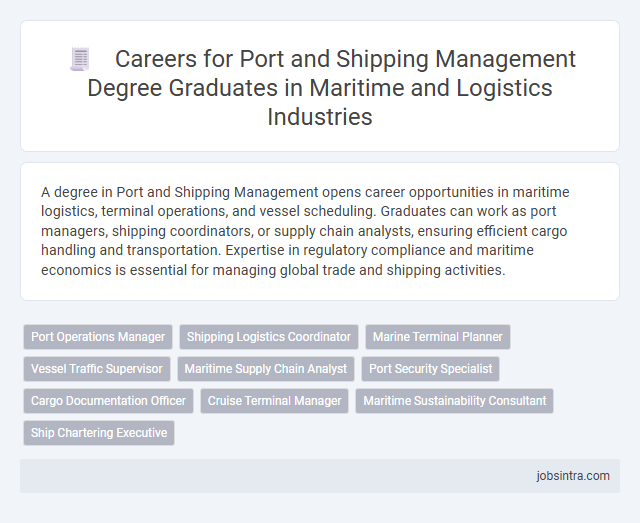 Careers for Port and Shipping Management Degree Graduates in Maritime and Logistics Industries

A degree in Port and Shipping Management opens career opportunities in maritime logistics, terminal operations, and vessel scheduling. Graduates can work as port managers, shipping coordinators, or supply chain analysts, ensuring efficient cargo handling and transportation. Expertise in regulatory compliance and maritime economics is essential for managing global trade and shipping activities.

Port Operations Manager
Shipping Logistics Coordinator
Marine Terminal Planner
Vessel Traffic Supervisor
Maritime Supply Chain Analyst
Port Security Specialist
Cargo Documentation Officer
Cruise Terminal Manager
Maritime Sustainability Consultant
Ship Chartering Executive

jobsintra.com