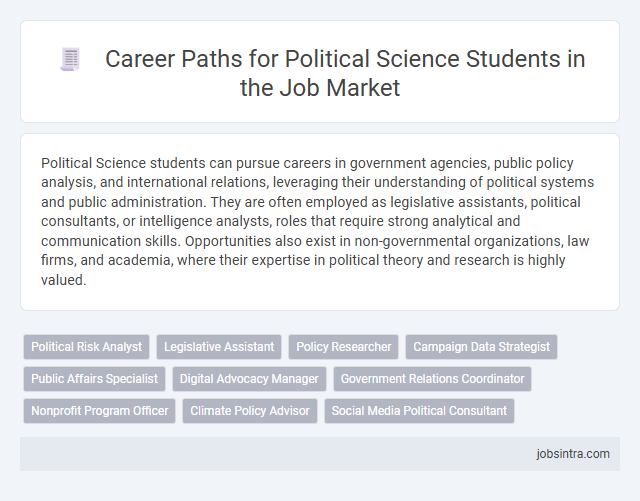 Career Paths for Political Science Students in the Job Market

Political Science students can pursue careers in government agencies, public policy analysis, and international relations, leveraging their understanding of political systems and public administration. They are often employed as legislative assistants, political consultants, or intelligence analysts, roles that require strong analytical and communication skills. Opportunities also exist in non-governmental organizations, law firms, and academia, where their expertise in political theory and research is highly valued.

Political Risk Analyst
Legislative Assistant
Policy Researcher
Campaign Data Strategist
Public Affairs Specialist
Digital Advocacy Manager
Government Relations Coordinator
Nonprofit Program Officer
Climate Policy Advisor
Social Media Political Consultant

jobsintra.com