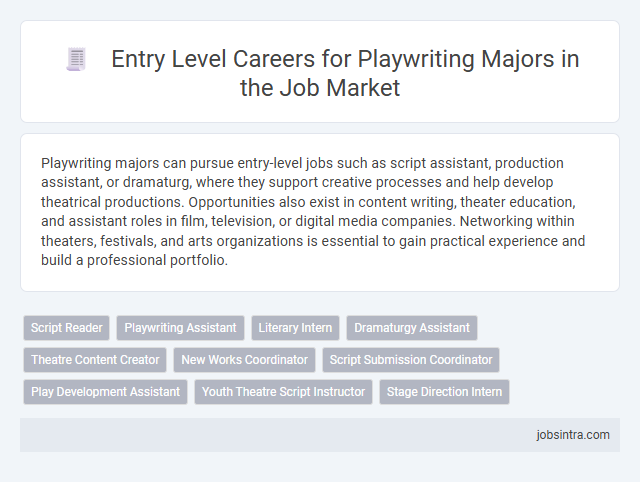 Entry Level Careers for Playwriting Majors in the Job Market

Playwriting majors can pursue entry-level jobs such as script assistant, production assistant, or dramaturg, where they support creative processes and help develop theatrical productions. Opportunities also exist in content writing, theater education, and assistant roles in film, television, or digital media companies. Networking within theaters, festivals, and arts organizations is essential to gain practical experience and build a professional portfolio.

Script Reader
Playwriting Assistant
Literary Intern
Dramaturgy Assistant
Theatre Content Creator
New Works Coordinator
Script Submission Coordinator
Play Development Assistant
Youth Theatre Script Instructor
Stage Direction Intern

jobsintra.com