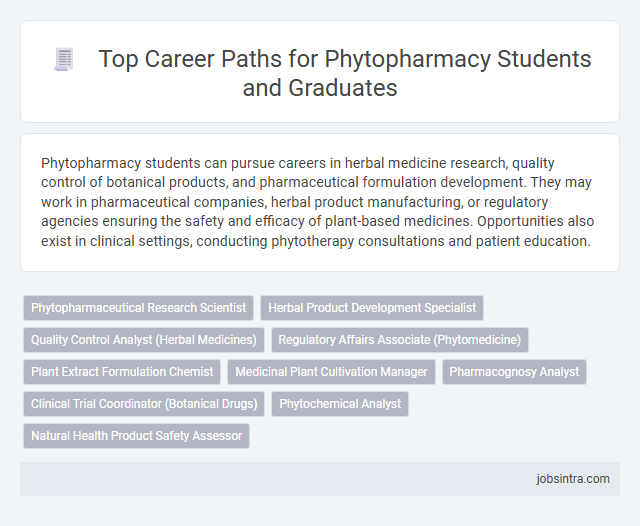 Top Career Paths for Phytopharmacy Students and Graduates

Phytopharmacy students can pursue careers in herbal medicine research, quality control of botanical products, and pharmaceutical formulation development. They may work in pharmaceutical companies, herbal product manufacturing, or regulatory agencies ensuring the safety and efficacy of plant-based medicines. Opportunities also exist in clinical settings, conducting phytotherapy consultations and patient education.

Phytopharmaceutical Research Scientist
Herbal Product Development Specialist
Quality Control Analyst (Herbal Medicines)
Regulatory Affairs Associate (Phytomedicine)
Plant Extract Formulation Chemist
Medicinal Plant Cultivation Manager
Pharmacognosy Analyst
Clinical Trial Coordinator (Botanical Drugs)
Phytochemical Analyst
Natural Health Product Safety Assessor

jobsintra.com