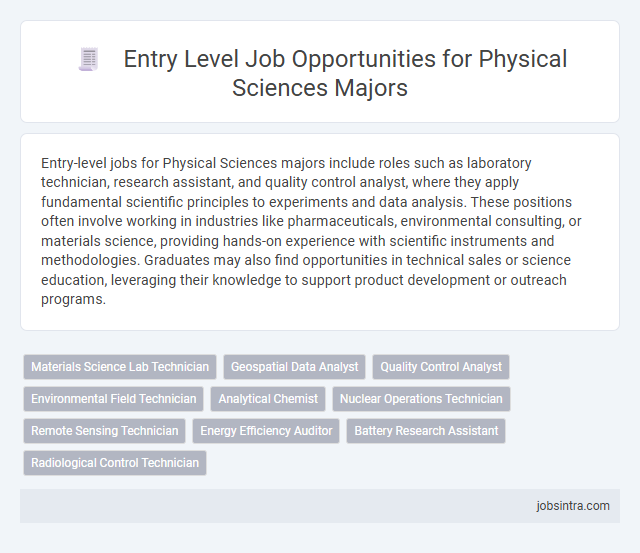 Entry Level Job Opportunities for Physical Sciences Majors

Entry-level jobs for Physical Sciences majors include roles such as laboratory technician, research assistant, and quality control analyst, where they apply fundamental scientific principles to experiments and data analysis. These positions often involve working in industries like pharmaceuticals, environmental consulting, or materials science, providing hands-on experience with scientific instruments and methodologies. Graduates may also find opportunities in technical sales or science education, leveraging their knowledge to support product development or outreach programs.

Materials Science Lab Technician
Geospatial Data Analyst
Quality Control Analyst
Environmental Field Technician
Analytical Chemist
Nuclear Operations Technician
Remote Sensing Technician
Energy Efficiency Auditor
Battery Research Assistant
Radiological Control Technician

jobsintra.com