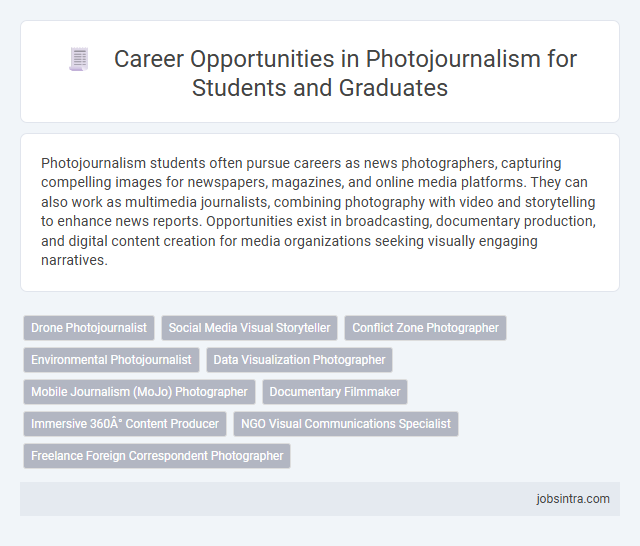 Career Opportunities in Photojournalism for Students and Graduates

Photojournalism students often pursue careers as news photographers, capturing compelling images for newspapers, magazines, and online media platforms. They can also work as multimedia journalists, combining photography with video and storytelling to enhance news reports. Opportunities exist in broadcasting, documentary production, and digital content creation for media organizations seeking visually engaging narratives.

Drone Photojournalist
Social Media Visual Storyteller
Conflict Zone Photographer
Environmental Photojournalist
Data Visualization Photographer
Mobile Journalism (MoJo) Photographer
Documentary Filmmaker
Immersive 360Â° Content Producer
NGO Visual Communications Specialist
Freelance Foreign Correspondent Photographer

jobsintra.com