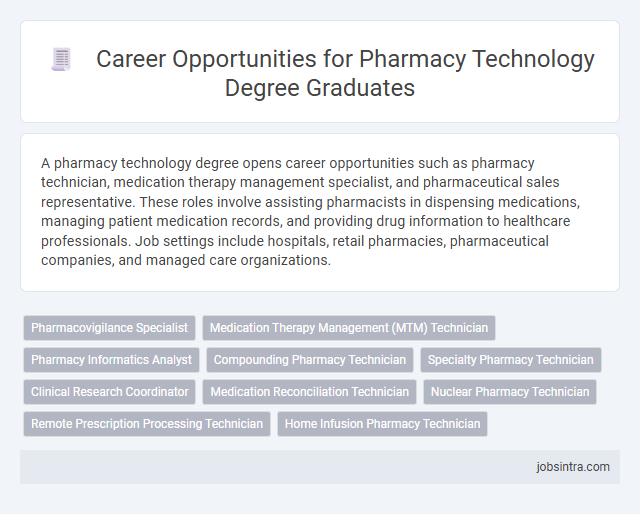 Career Opportunities for Pharmacy Technology Degree Graduates

A pharmacy technology degree opens career opportunities such as pharmacy technician, medication therapy management specialist, and pharmaceutical sales representative. These roles involve assisting pharmacists in dispensing medications, managing patient medication records, and providing drug information to healthcare professionals. Job settings include hospitals, retail pharmacies, pharmaceutical companies, and managed care organizations.

Pharmacovigilance Specialist
Medication Therapy Management (MTM) Technician
Pharmacy Informatics Analyst
Compounding Pharmacy Technician
Specialty Pharmacy Technician
Clinical Research Coordinator
Medication Reconciliation Technician
Nuclear Pharmacy Technician
Remote Prescription Processing Technician
Home Infusion Pharmacy Technician

jobsintra.com