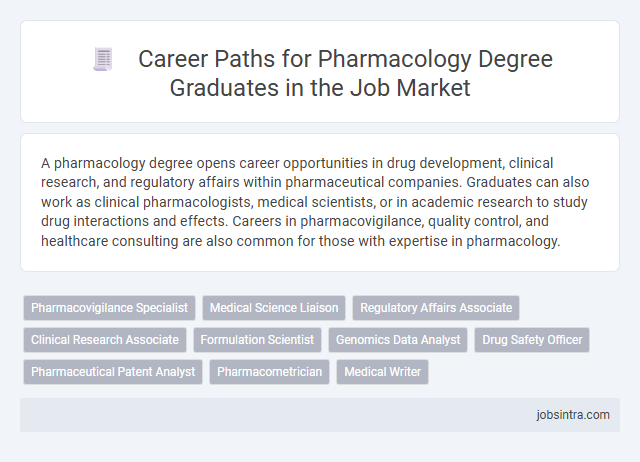 Career Paths for Pharmacology Degree Graduates in the Job Market

A pharmacology degree opens career opportunities in drug development, clinical research, and regulatory affairs within pharmaceutical companies. Graduates can also work as clinical pharmacologists, medical scientists, or in academic research to study drug interactions and effects. Careers in pharmacovigilance, quality control, and healthcare consulting are also common for those with expertise in pharmacology.

Pharmacovigilance Specialist
Medical Science Liaison
Regulatory Affairs Associate
Clinical Research Associate
Formulation Scientist
Genomics Data Analyst
Drug Safety Officer
Pharmaceutical Patent Analyst
Pharmacometrician
Medical Writer

jobsintra.com