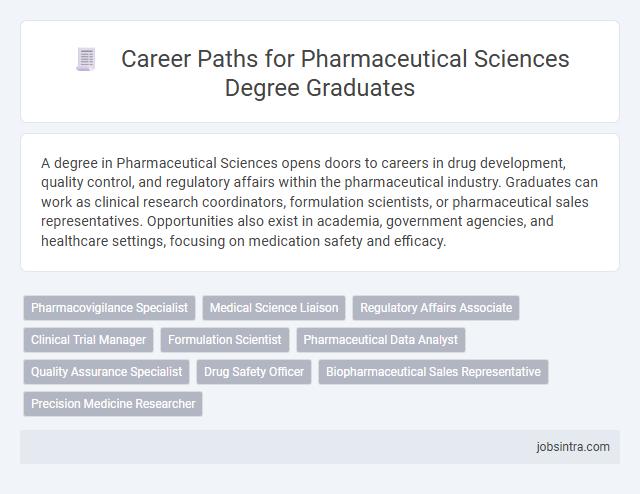 Career Paths for Pharmaceutical Sciences Degree Graduates

A degree in Pharmaceutical Sciences opens doors to careers in drug development, quality control, and regulatory affairs within the pharmaceutical industry. Graduates can work as clinical research coordinators, formulation scientists, or pharmaceutical sales representatives. Opportunities also exist in academia, government agencies, and healthcare settings, focusing on medication safety and efficacy.

Pharmacovigilance Specialist
Medical Science Liaison
Regulatory Affairs Associate
Clinical Trial Manager
Formulation Scientist
Pharmaceutical Data Analyst
Quality Assurance Specialist
Drug Safety Officer
Biopharmaceutical Sales Representative
Precision Medicine Researcher

jobsintra.com