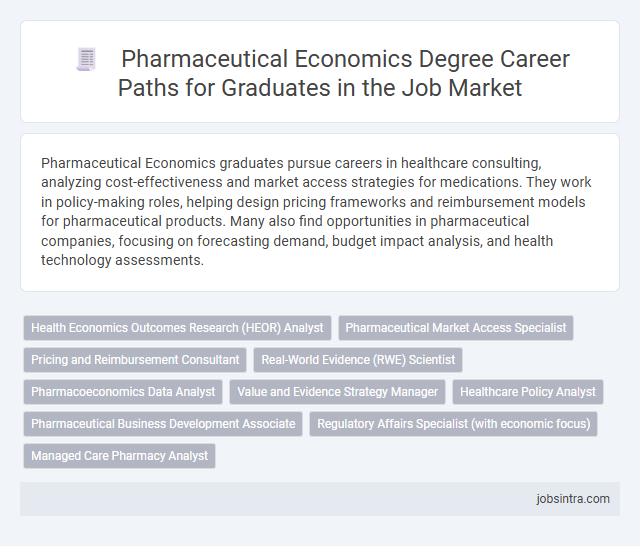 Pharmaceutical Economics Degree Career Paths for Graduates in the Job Market

Pharmaceutical Economics graduates pursue careers in healthcare consulting, analyzing cost-effectiveness and market access strategies for medications. They work in policy-making roles, helping design pricing frameworks and reimbursement models for pharmaceutical products. Many also find opportunities in pharmaceutical companies, focusing on forecasting demand, budget impact analysis, and health technology assessments.

Health Economics Outcomes Research (HEOR) Analyst

Pharmaceutical Market Access Specialist

Pricing and Reimbursement Consultant

Real-World Evidence (RWE) Scientist

Pharmacoeconomics Data Analyst

Value and Evidence Strategy Manager

Healthcare Policy Analyst

Pharmaceutical Business Development Associate

Regulatory Affairs Specialist (with economic focus)

Managed Care Pharmacy Analyst

jobsintra.com