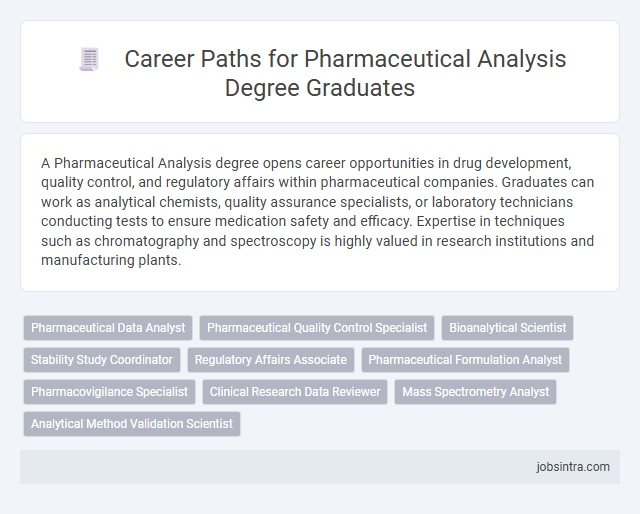 Career Paths for Pharmaceutical Analysis Degree Graduates

A Pharmaceutical Analysis degree opens career opportunities in drug development, quality control, and regulatory affairs within pharmaceutical companies. Graduates can work as analytical chemists, quality assurance specialists, or laboratory technicians conducting tests to ensure medication safety and efficacy. Expertise in techniques such as chromatography and spectroscopy is highly valued in research institutions and manufacturing plants.

Pharmaceutical Data Analyst
Pharmaceutical Quality Control Specialist
Bioanalytical Scientist
Stability Study Coordinator
Regulatory Affairs Associate
Pharmaceutical Formulation Analyst
Pharmacovigilance Specialist
Clinical Research Data Reviewer
Mass Spectrometry Analyst
Analytical Method Validation Scientist

jobsintra.com