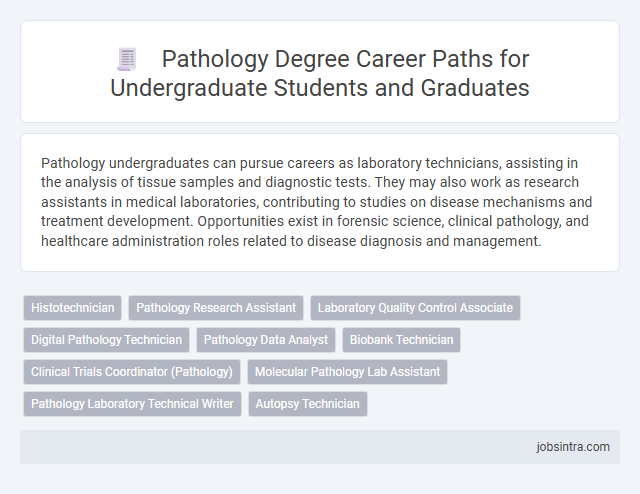 Pathology Degree Career Paths for Undergraduate Students and Graduates

Pathology undergraduates can pursue careers as laboratory technicians, assisting in the analysis of tissue samples and diagnostic tests. They may also work as research assistants in medical laboratories, contributing to studies on disease mechanisms and treatment development. Opportunities exist in forensic science, clinical pathology, and healthcare administration roles related to disease diagnosis and management.

Histotechnician
Pathology Research Assistant
Laboratory Quality Control Associate
Digital Pathology Technician
Pathology Data Analyst
Biobank Technician
Clinical Trials Coordinator (Pathology)
Molecular Pathology Lab Assistant
Pathology Laboratory Technical Writer
Autopsy Technician

jobsintra.com