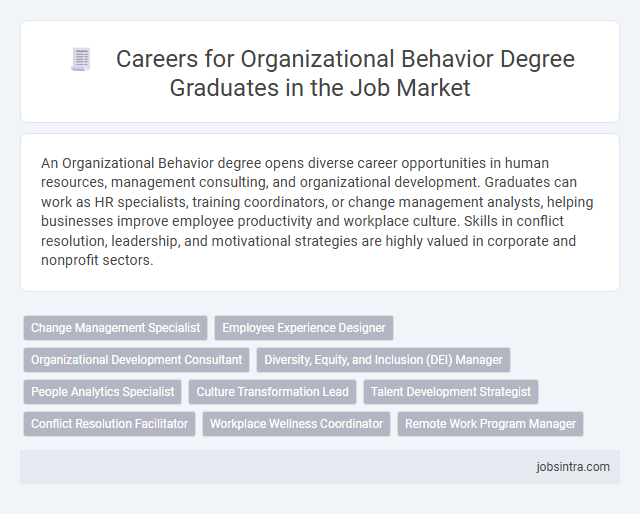 Careers for Organizational Behavior Degree Graduates in the Job Market

An Organizational Behavior degree opens diverse career opportunities in human resources, management consulting, and organizational development. Graduates can work as HR specialists, training coordinators, or change management analysts, helping businesses improve employee productivity and workplace culture. Skills in conflict resolution, leadership, and motivational strategies are highly valued in corporate and nonprofit sectors.

Change Management Specialist
Employee Experience Designer
Organizational Development Consultant
Diversity, Equity, and Inclusion (DEI) Manager
People Analytics Specialist
Culture Transformation Lead
Talent Development Strategist
Conflict Resolution Facilitator
Workplace Wellness Coordinator
Remote Work Program Manager

jobsintra.com