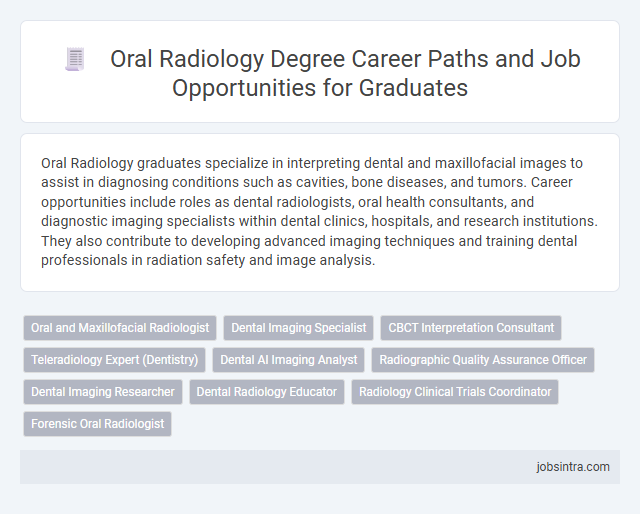 Oral Radiology Degree Career Paths and Job Opportunities for Graduates

Oral Radiology graduates specialize in interpreting dental and maxillofacial images to assist in diagnosing conditions such as cavities, bone diseases, and tumors. Career opportunities include roles as dental radiologists, oral health consultants, and diagnostic imaging specialists within dental clinics, hospitals, and research institutions. They also contribute to developing advanced imaging techniques and training dental professionals in radiation safety and image analysis.

Oral and Maxillofacial Radiologist
Dental Imaging Specialist
CBCT Interpretation Consultant
Teleradiology Expert (Dentistry)
Dental AI Imaging Analyst
Radiographic Quality Assurance Officer
Dental Imaging Researcher
Dental Radiology Educator
Radiology Clinical Trials Coordinator
Forensic Oral Radiologist

jobsintra.com