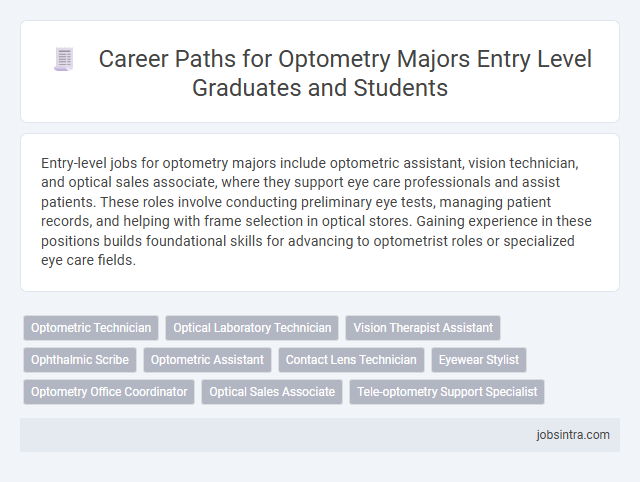 Career Paths for Optometry Majors Entry Level Graduates and Students

Entry-level jobs for optometry majors include optometric assistant, vision technician, and optical sales associate, where they support eye care professionals and assist patients. These roles involve conducting preliminary eye tests, managing patient records, and helping with frame selection in optical stores. Gaining experience in these positions builds foundational skills for advancing to optometrist roles or specialized eye care fields.

Optometric Technician
Optical Laboratory Technician
Vision Therapist Assistant
Ophthalmic Scribe
Optometric Assistant
Contact Lens Technician
Eyewear Stylist
Optometry Office Coordinator
Optical Sales Associate
Tele-optometry Support Specialist

jobsintra.com