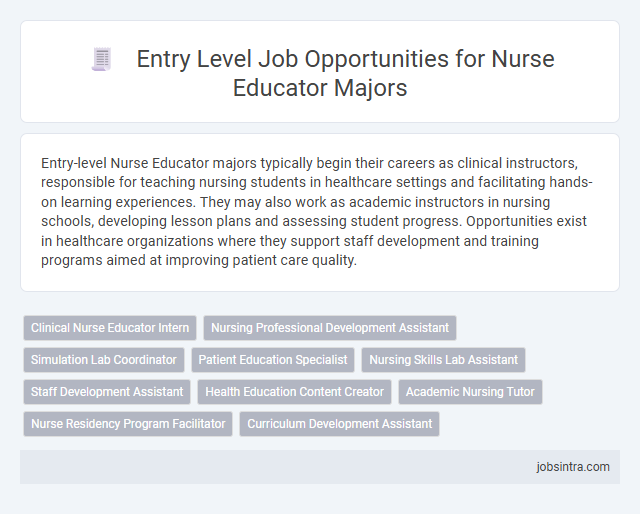 Entry Level Job Opportunities for Nurse Educator Majors

Entry-level Nurse Educator majors typically begin their careers as clinical instructors, responsible for teaching nursing students in healthcare settings and facilitating hands-on learning experiences. They may also work as academic instructors in nursing schools, developing lesson plans and assessing student progress. Opportunities exist in healthcare organizations where they support staff development and training programs aimed at improving patient care quality.

Clinical Nurse Educator Intern
Nursing Professional Development Assistant
Simulation Lab Coordinator
Patient Education Specialist
Nursing Skills Lab Assistant
Staff Development Assistant
Health Education Content Creator
Academic Nursing Tutor
Nurse Residency Program Facilitator
Curriculum Development Assistant

jobsintra.com