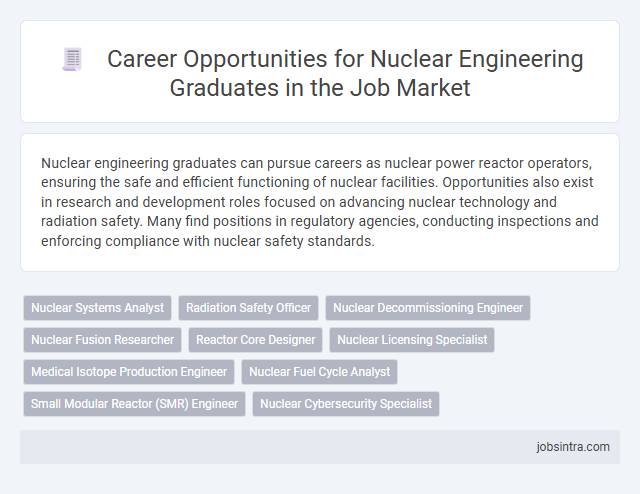 Career Opportunities for Nuclear Engineering Graduates in the Job Market

Nuclear engineering graduates can pursue careers as nuclear power reactor operators, ensuring the safe and efficient functioning of nuclear facilities. Opportunities also exist in research and development roles focused on advancing nuclear technology and radiation safety. Many find positions in regulatory agencies, conducting inspections and enforcing compliance with nuclear safety standards.

Nuclear Systems Analyst
Radiation Safety Officer
Nuclear Decommissioning Engineer
Nuclear Fusion Researcher
Reactor Core Designer
Nuclear Licensing Specialist
Medical Isotope Production Engineer
Nuclear Fuel Cycle Analyst
Small Modular Reactor (SMR) Engineer
Nuclear Cybersecurity Specialist

jobsintra.com