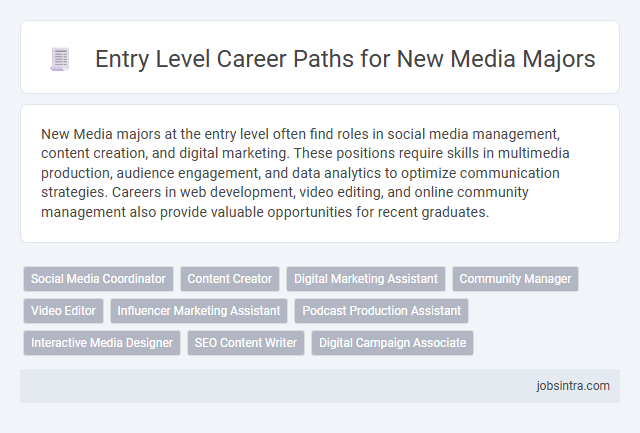 Entry Level Career Paths for New Media Majors

New Media majors at the entry level often find roles in social media management, content creation, and digital marketing. These positions require skills in multimedia production, audience engagement, and data analytics to optimize communication strategies. Careers in web development, video editing, and online community management also provide valuable opportunities for recent graduates.

Social Media Coordinator
Content Creator
Digital Marketing Assistant
Community Manager
Video Editor
Influencer Marketing Assistant
Podcast Production Assistant
Interactive Media Designer
SEO Content Writer
Digital Campaign Associate

jobsintra.com