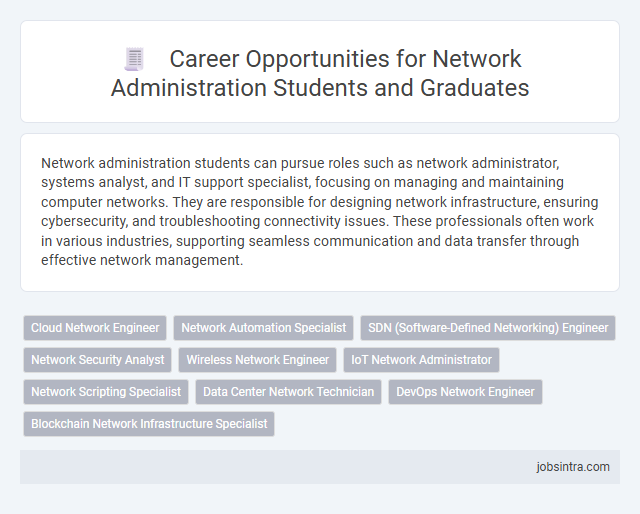 Career Opportunities for Network Administration Students and Graduates

Network administration students can pursue roles such as network administrator, systems analyst, and IT support specialist, focusing on managing and maintaining computer networks. They are responsible for designing network infrastructure, ensuring cybersecurity, and troubleshooting connectivity issues. These professionals often work in various industries, supporting seamless communication and data transfer through effective network management.

Cloud Network Engineer
Network Automation Specialist
SDN (Software-Defined Networking) Engineer
Network Security Analyst
Wireless Network Engineer
IoT Network Administrator
Network Scripting Specialist
Data Center Network Technician
DevOps Network Engineer
Blockchain Network Infrastructure Specialist

jobsintra.com