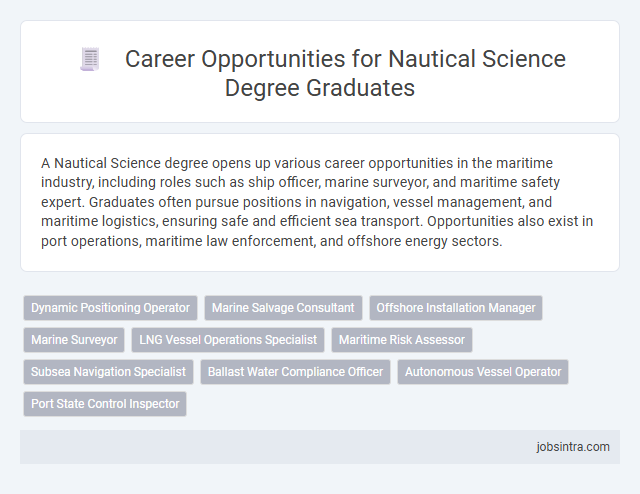 Career Opportunities for Nautical Science Degree Graduates

A Nautical Science degree opens up various career opportunities in the maritime industry, including roles such as ship officer, marine surveyor, and maritime safety expert. Graduates often pursue positions in navigation, vessel management, and maritime logistics, ensuring safe and efficient sea transport. Opportunities also exist in port operations, maritime law enforcement, and offshore energy sectors.

Dynamic Positioning Operator
Marine Salvage Consultant
Offshore Installation Manager
Marine Surveyor
LNG Vessel Operations Specialist
Maritime Risk Assessor
Subsea Navigation Specialist
Ballast Water Compliance Officer
Autonomous Vessel Operator
Port State Control Inspector

jobsintra.com