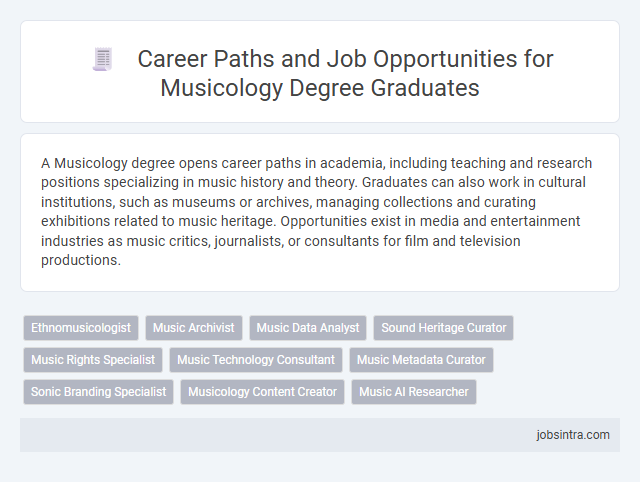 Career Paths and Job Opportunities for Musicology Degree Graduates

A Musicology degree opens career paths in academia, including teaching and research positions specializing in music history and theory. Graduates can also work in cultural institutions, such as museums or archives, managing collections and curating exhibitions related to music heritage. Opportunities exist in media and entertainment industries as music critics, journalists, or consultants for film and television productions.

Ethnomusicologist
Music Archivist
Music Data Analyst
Sound Heritage Curator
Music Rights Specialist
Music Technology Consultant
Music Metadata Curator
Sonic Branding Specialist
Musicology Content Creator
Music AI Researcher

jobsintra.com