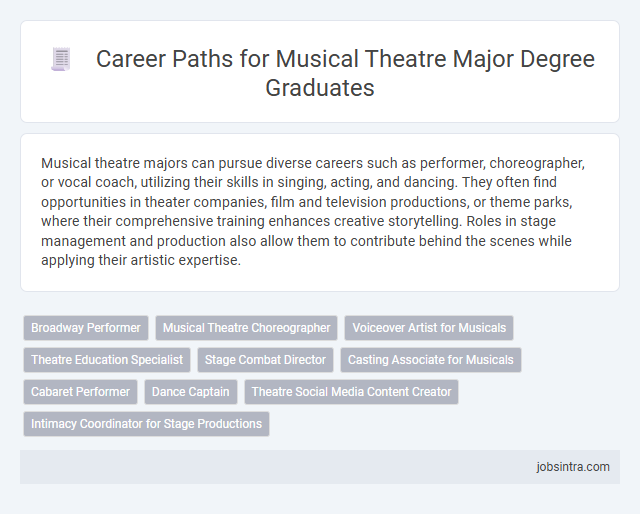 Career Paths for Musical Theatre Major Degree Graduates

Musical theatre majors can pursue diverse careers such as performer, choreographer, or vocal coach, utilizing their skills in singing, acting, and dancing. They often find opportunities in theater companies, film and television productions, or theme parks, where their comprehensive training enhances creative storytelling. Roles in stage management and production also allow them to contribute behind the scenes while applying their artistic expertise.

Broadway Performer
Musical Theatre Choreographer
Voiceover Artist for Musicals
Theatre Education Specialist
Stage Combat Director
Casting Associate for Musicals
Cabaret Performer
Dance Captain
Theatre Social Media Content Creator
Intimacy Coordinator for Stage Productions

jobsintra.com