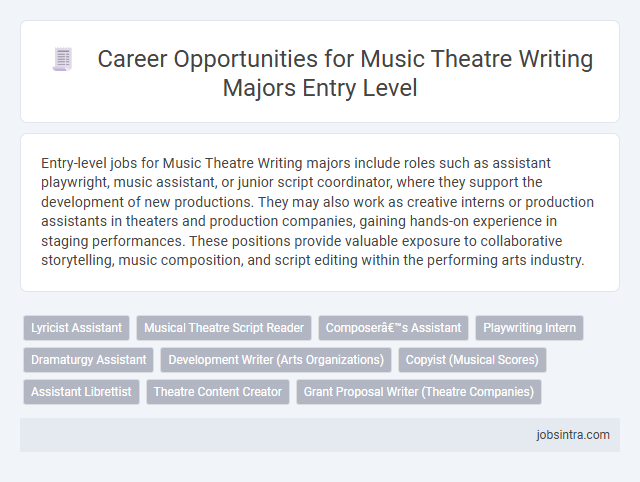 Career Opportunities for Music Theatre Writing Majors Entry Level

Entry-level jobs for Music Theatre Writing majors include roles such as assistant playwright, music assistant, or junior script coordinator, where they support the development of new productions. They may also work as creative interns or production assistants in theaters and production companies, gaining hands-on experience in staging performances. These positions provide valuable exposure to collaborative storytelling, music composition, and script editing within the performing arts industry.

Lyricist Assistant
Musical Theatre Script Reader
Composerâ€™s Assistant
Playwriting Intern
Dramaturgy Assistant
Development Writer (Arts Organizations)
Copyist (Musical Scores)
Assistant Librettist
Theatre Content Creator
Grant Proposal Writer (Theatre Companies)

jobsintra.com