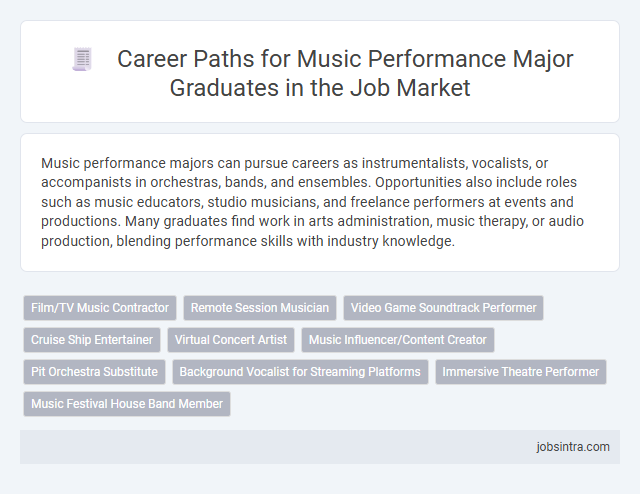 Career Paths for Music Performance Major Graduates in the Job Market

Music performance majors can pursue careers as instrumentalists, vocalists, or accompanists in orchestras, bands, and ensembles. Opportunities also include roles such as music educators, studio musicians, and freelance performers at events and productions. Many graduates find work in arts administration, music therapy, or audio production, blending performance skills with industry knowledge.

Film/TV Music Contractor
Remote Session Musician
Video Game Soundtrack Performer
Cruise Ship Entertainer
Virtual Concert Artist
Music Influencer/Content Creator
Pit Orchestra Substitute
Background Vocalist for Streaming Platforms
Immersive Theatre Performer
Music Festival House Band Member

jobsintra.com