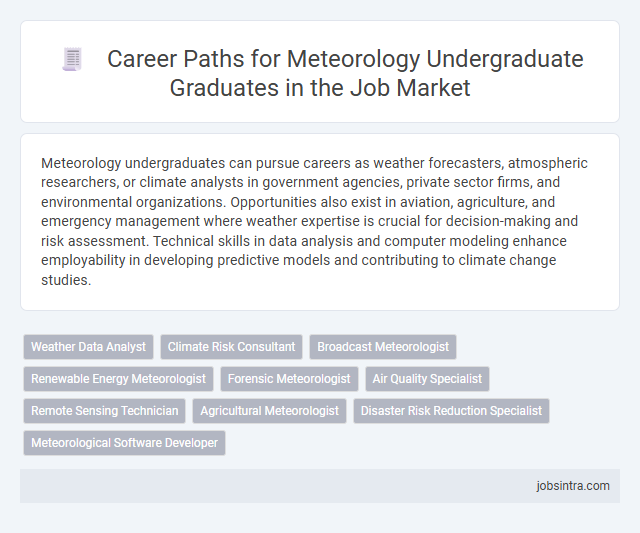 Career Paths for Meteorology Undergraduate Graduates in the Job Market

Meteorology undergraduates can pursue careers as weather forecasters, atmospheric researchers, or climate analysts in government agencies, private sector firms, and environmental organizations. Opportunities also exist in aviation, agriculture, and emergency management where weather expertise is crucial for decision-making and risk assessment. Technical skills in data analysis and computer modeling enhance employability in developing predictive models and contributing to climate change studies.

Weather Data Analyst
Climate Risk Consultant
Broadcast Meteorologist
Renewable Energy Meteorologist
Forensic Meteorologist
Air Quality Specialist
Remote Sensing Technician
Agricultural Meteorologist
Disaster Risk Reduction Specialist
Meteorological Software Developer

jobsintra.com