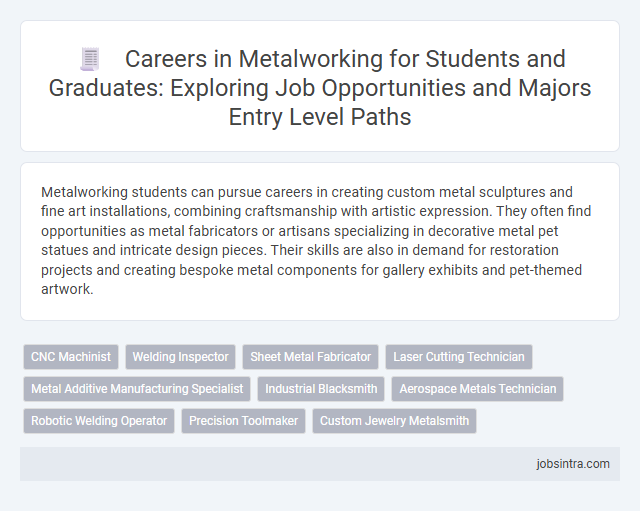 Careers in Metalworking for Students and Graduates: Exploring Job Opportunities and Majors Entry Level Paths

Metalworking students can pursue careers in creating custom metal sculptures and fine art installations, combining craftsmanship with artistic expression. They often find opportunities as metal fabricators or artisans specializing in decorative metal pet statues and intricate design pieces. Their skills are also in demand for restoration projects and creating bespoke metal components for gallery exhibits and pet-themed artwork.

CNC Machinist
Welding Inspector
Sheet Metal Fabricator
Laser Cutting Technician
Metal Additive Manufacturing Specialist
Industrial Blacksmith
Aerospace Metals Technician
Robotic Welding Operator
Precision Toolmaker
Custom Jewelry Metalsmith

jobsintra.com