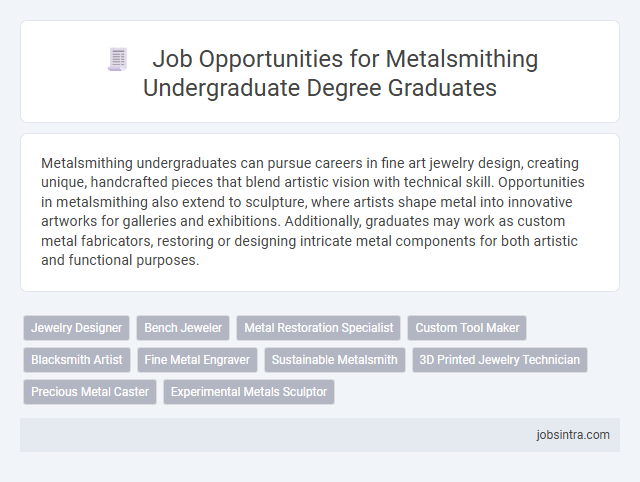 Job Opportunities for Metalsmithing Undergraduate Degree Graduates

Metalsmithing undergraduates can pursue careers in fine art jewelry design, creating unique, handcrafted pieces that blend artistic vision with technical skill. Opportunities in metalsmithing also extend to sculpture, where artists shape metal into innovative artworks for galleries and exhibitions. Additionally, graduates may work as custom metal fabricators, restoring or designing intricate metal components for both artistic and functional purposes.

Jewelry Designer
Bench Jeweler
Metal Restoration Specialist
Custom Tool Maker
Blacksmith Artist
Fine Metal Engraver
Sustainable Metalsmith
3D Printed Jewelry Technician
Precious Metal Caster
Experimental Metals Sculptor

jobsintra.com