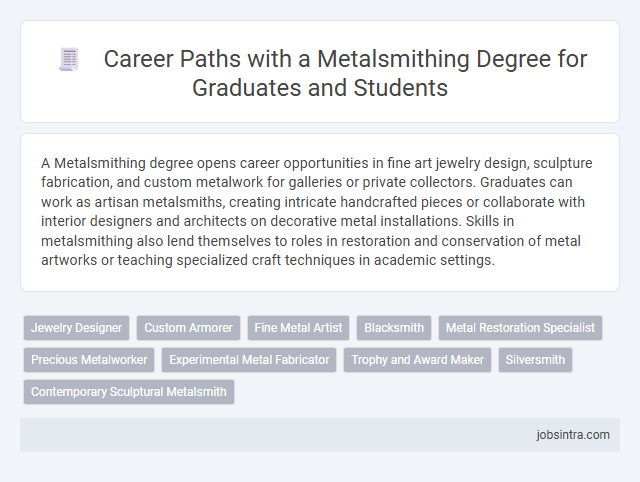 Career Paths with a Metalsmithing Degree for Graduates and Students

A Metalsmithing degree opens career opportunities in fine art jewelry design, sculpture fabrication, and custom metalwork for galleries or private collectors. Graduates can work as artisan metalsmiths, creating intricate handcrafted pieces or collaborate with interior designers and architects on decorative metal installations. Skills in metalsmithing also lend themselves to roles in restoration and conservation of metal artworks or teaching specialized craft techniques in academic settings.

Jewelry Designer
Custom Armorer
Fine Metal Artist
Blacksmith
Metal Restoration Specialist
Precious Metalworker
Experimental Metal Fabricator
Trophy and Award Maker
Silversmith
Contemporary Sculptural Metalsmith

jobsintra.com