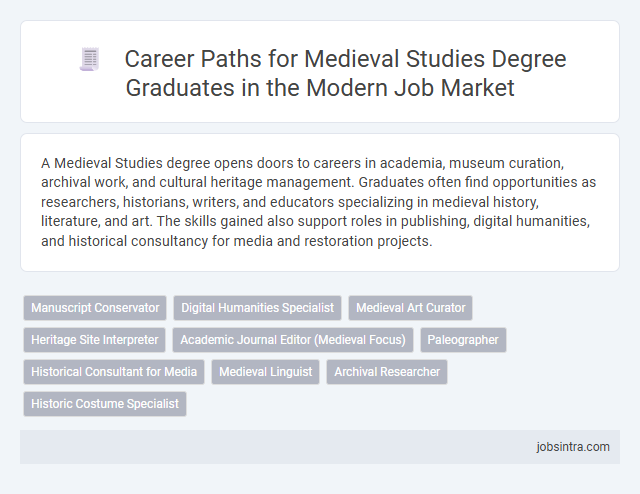 Career Paths for Medieval Studies Degree Graduates in the Modern Job Market

A Medieval Studies degree opens doors to careers in academia, museum curation, archival work, and cultural heritage management. Graduates often find opportunities as researchers, historians, writers, and educators specializing in medieval history, literature, and art. The skills gained also support roles in publishing, digital humanities, and historical consultancy for media and restoration projects.

Manuscript Conservator
Digital Humanities Specialist
Medieval Art Curator
Heritage Site Interpreter
Academic Journal Editor (Medieval Focus)
Paleographer
Historical Consultant for Media
Medieval Linguist
Archival Researcher
Historic Costume Specialist

jobsintra.com