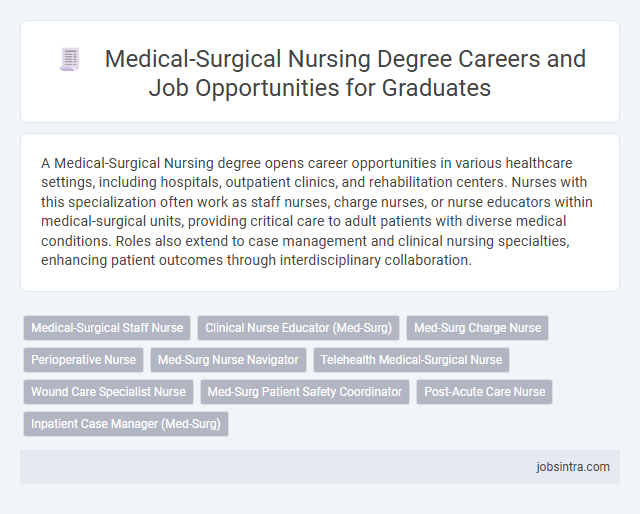 Medical-Surgical Nursing Degree Careers and Job Opportunities for Graduates

A Medical-Surgical Nursing degree opens career opportunities in various healthcare settings, including hospitals, outpatient clinics, and rehabilitation centers. Nurses with this specialization often work as staff nurses, charge nurses, or nurse educators within medical-surgical units, providing critical care to adult patients with diverse medical conditions. Roles also extend to case management and clinical nursing specialties, enhancing patient outcomes through interdisciplinary collaboration.

Medical-Surgical Staff Nurse
Clinical Nurse Educator (Med-Surg)
Med-Surg Charge Nurse
Perioperative Nurse
Med-Surg Nurse Navigator
Telehealth Medical-Surgical Nurse
Wound Care Specialist Nurse
Med-Surg Patient Safety Coordinator
Post-Acute Care Nurse
Inpatient Case Manager (Med-Surg)

jobsintra.com