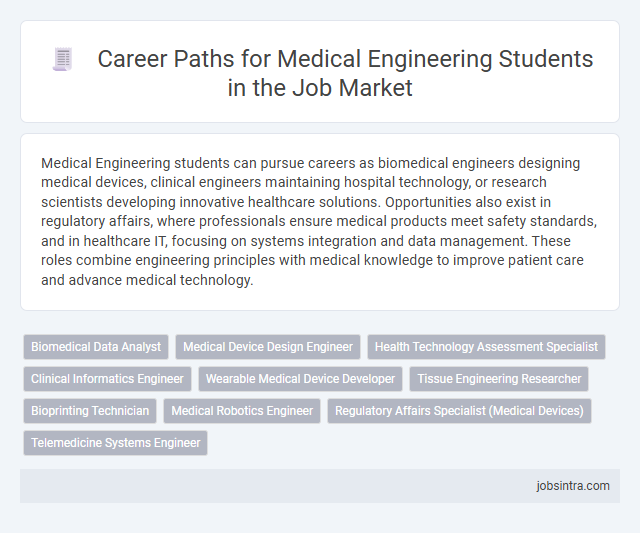 Career Paths for Medical Engineering Students in the Job Market

Medical Engineering students can pursue careers as biomedical engineers designing medical devices, clinical engineers maintaining hospital technology, or research scientists developing innovative healthcare solutions. Opportunities also exist in regulatory affairs, where professionals ensure medical products meet safety standards, and in healthcare IT, focusing on systems integration and data management. These roles combine engineering principles with medical knowledge to improve patient care and advance medical technology.

Biomedical Data Analyst
Medical Device Design Engineer
Health Technology Assessment Specialist
Clinical Informatics Engineer
Wearable Medical Device Developer
Tissue Engineering Researcher
Bioprinting Technician
Medical Robotics Engineer
Regulatory Affairs Specialist (Medical Devices)
Telemedicine Systems Engineer

jobsintra.com