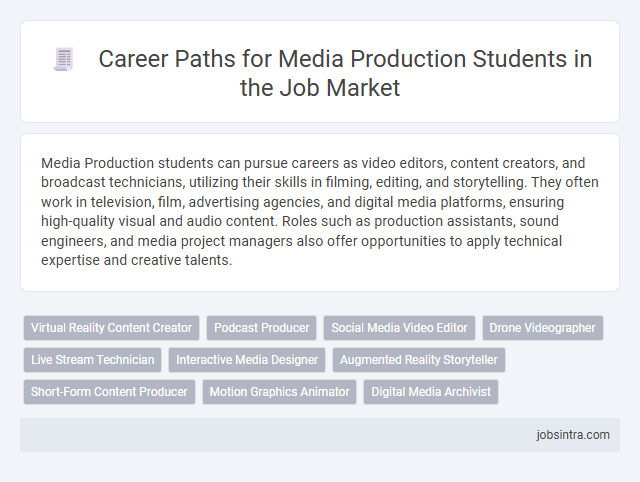 Career Paths for Media Production Students in the Job Market

Media Production students can pursue careers as video editors, content creators, and broadcast technicians, utilizing their skills in filming, editing, and storytelling. They often work in television, film, advertising agencies, and digital media platforms, ensuring high-quality visual and audio content. Roles such as production assistants, sound engineers, and media project managers also offer opportunities to apply technical expertise and creative talents.

Virtual Reality Content Creator
Podcast Producer
Social Media Video Editor
Drone Videographer
Live Stream Technician
Interactive Media Designer
Augmented Reality Storyteller
Short-Form Content Producer
Motion Graphics Animator
Digital Media Archivist

jobsintra.com