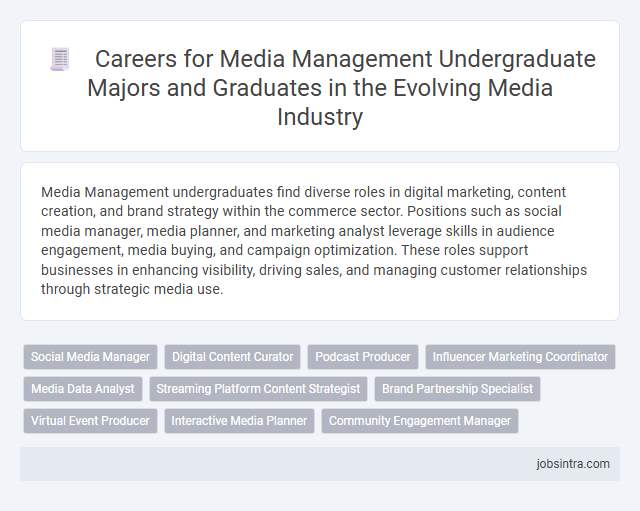 Careers for Media Management Undergraduate Majors and Graduates in the Evolving Media Industry

Media Management undergraduates find diverse roles in digital marketing, content creation, and brand strategy within the commerce sector. Positions such as social media manager, media planner, and marketing analyst leverage skills in audience engagement, media buying, and campaign optimization. These roles support businesses in enhancing visibility, driving sales, and managing customer relationships through strategic media use.

Social Media Manager
Digital Content Curator
Podcast Producer
Influencer Marketing Coordinator
Media Data Analyst
Streaming Platform Content Strategist
Brand Partnership Specialist
Virtual Event Producer
Interactive Media Planner
Community Engagement Manager

jobsintra.com