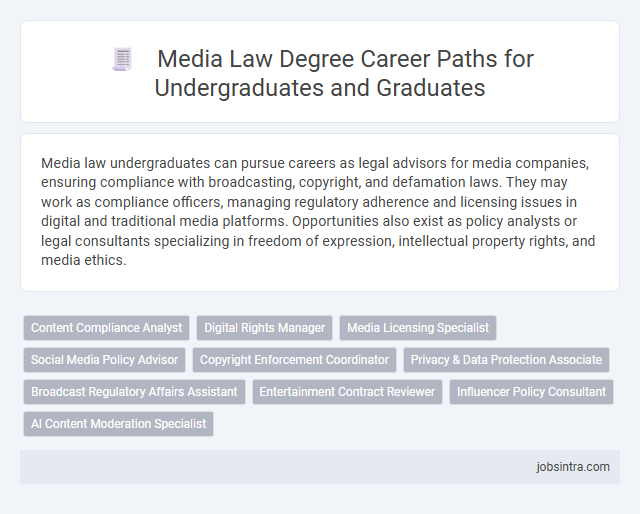 Media Law Degree Career Paths for Undergraduates and Graduates

Media law undergraduates can pursue careers as legal advisors for media companies, ensuring compliance with broadcasting, copyright, and defamation laws. They may work as compliance officers, managing regulatory adherence and licensing issues in digital and traditional media platforms. Opportunities also exist as policy analysts or legal consultants specializing in freedom of expression, intellectual property rights, and media ethics.

Content Compliance Analyst
Digital Rights Manager
Media Licensing Specialist
Social Media Policy Advisor
Copyright Enforcement Coordinator
Privacy & Data Protection Associate
Broadcast Regulatory Affairs Assistant
Entertainment Contract Reviewer
Influencer Policy Consultant
AI Content Moderation Specialist

jobsintra.com