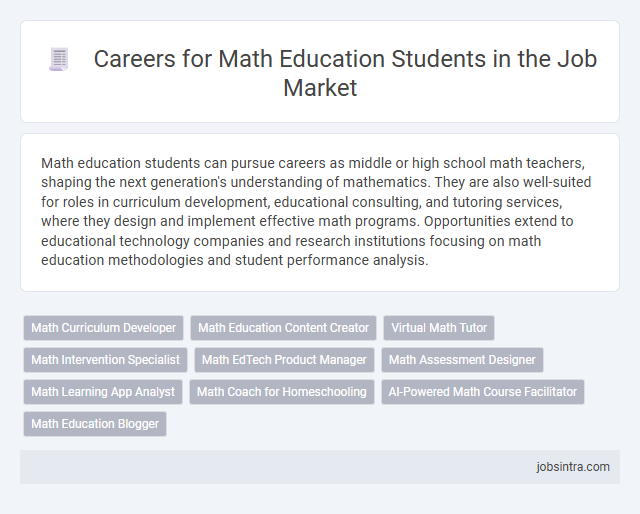 Careers for Math Education Students in the Job Market

Math education students can pursue careers as middle or high school math teachers, shaping the next generation's understanding of mathematics. They are also well-suited for roles in curriculum development, educational consulting, and tutoring services, where they design and implement effective math programs. Opportunities extend to educational technology companies and research institutions focusing on math education methodologies and student performance analysis.

Math Curriculum Developer
Math Education Content Creator
Virtual Math Tutor
Math Intervention Specialist
Math EdTech Product Manager
Math Assessment Designer
Math Learning App Analyst
Math Coach for Homeschooling
AI-Powered Math Course Facilitator
Math Education Blogger

jobsintra.com